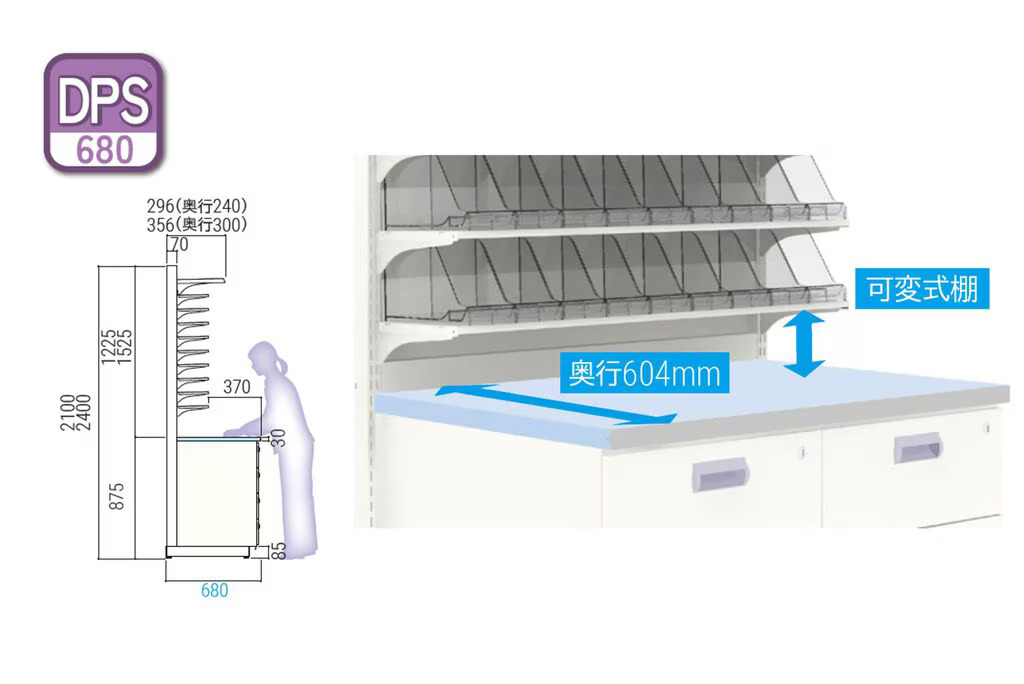 DPS
680

296(奥行240)
356(奥行300)
70
1225
1525
2100
2400
370
30
875
85
680

可変式棚
奥行604mm