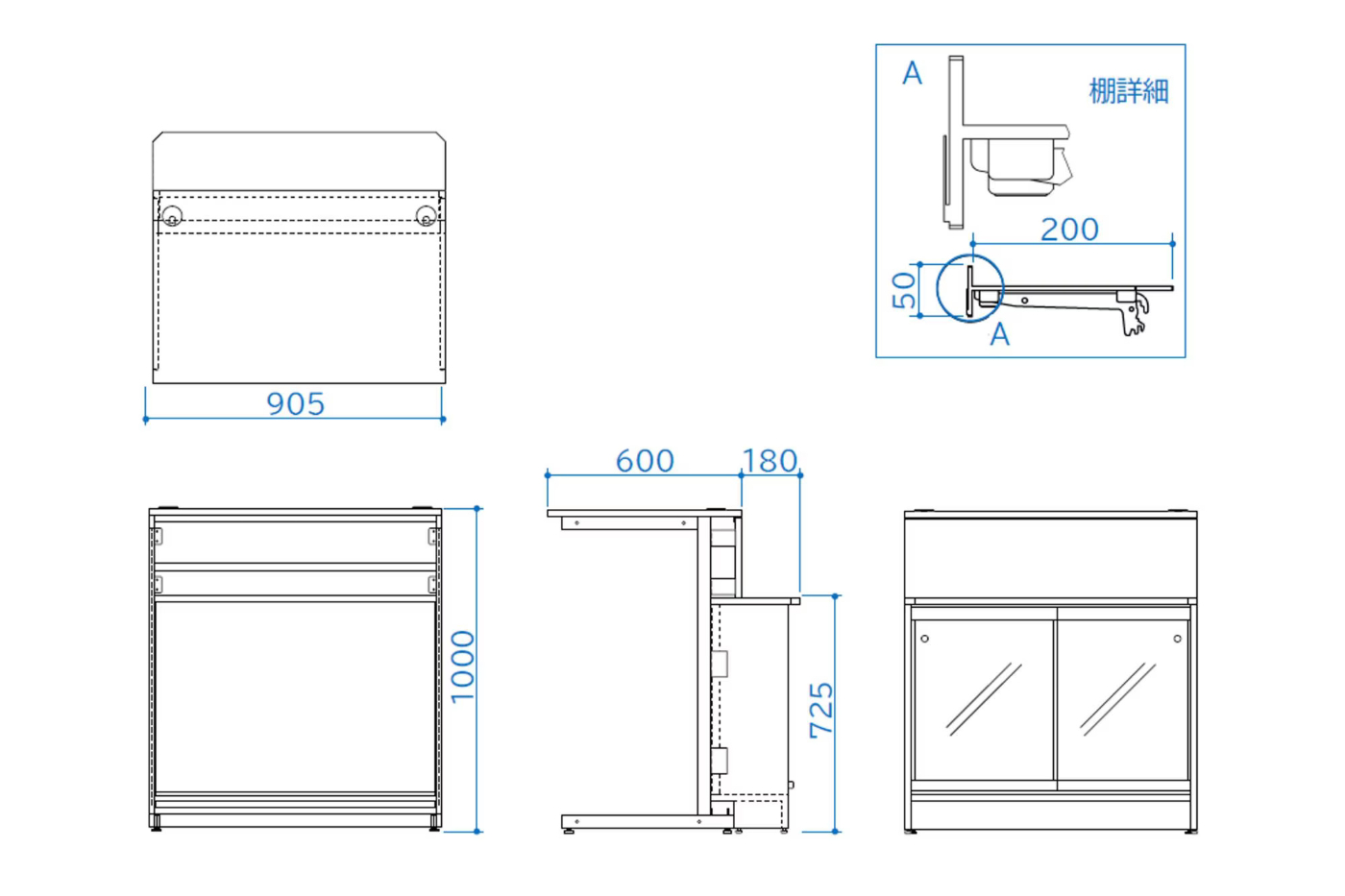 A
棚詳細
200
50
A
905
600
180
1000
725